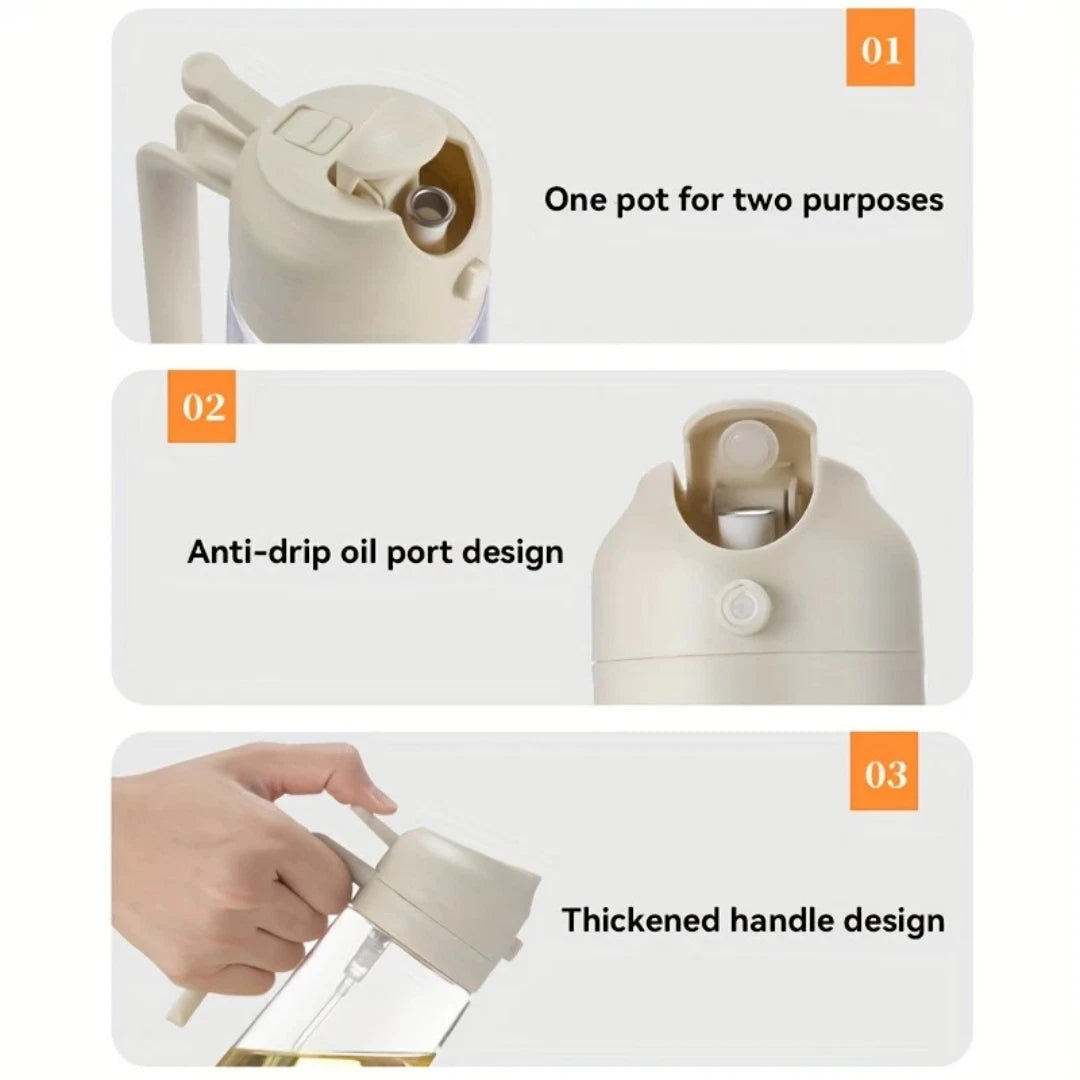 01

One pot for two purposes

02

Anti-drip oil port design

03

Thickened handle design